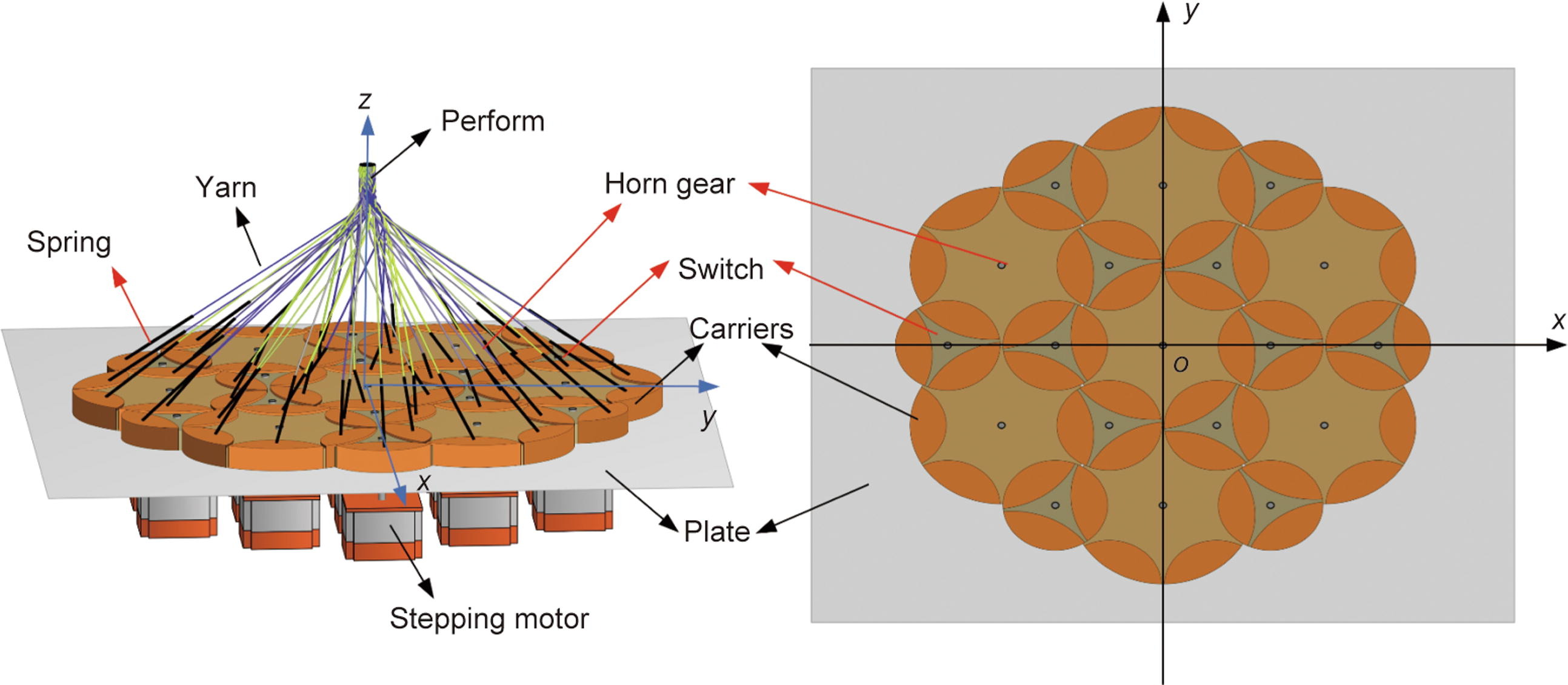 z
Perform
Yarn
Spring
Horn gear
Switch
Carriers
y
x
Plate
Stepping motor
y
x
O