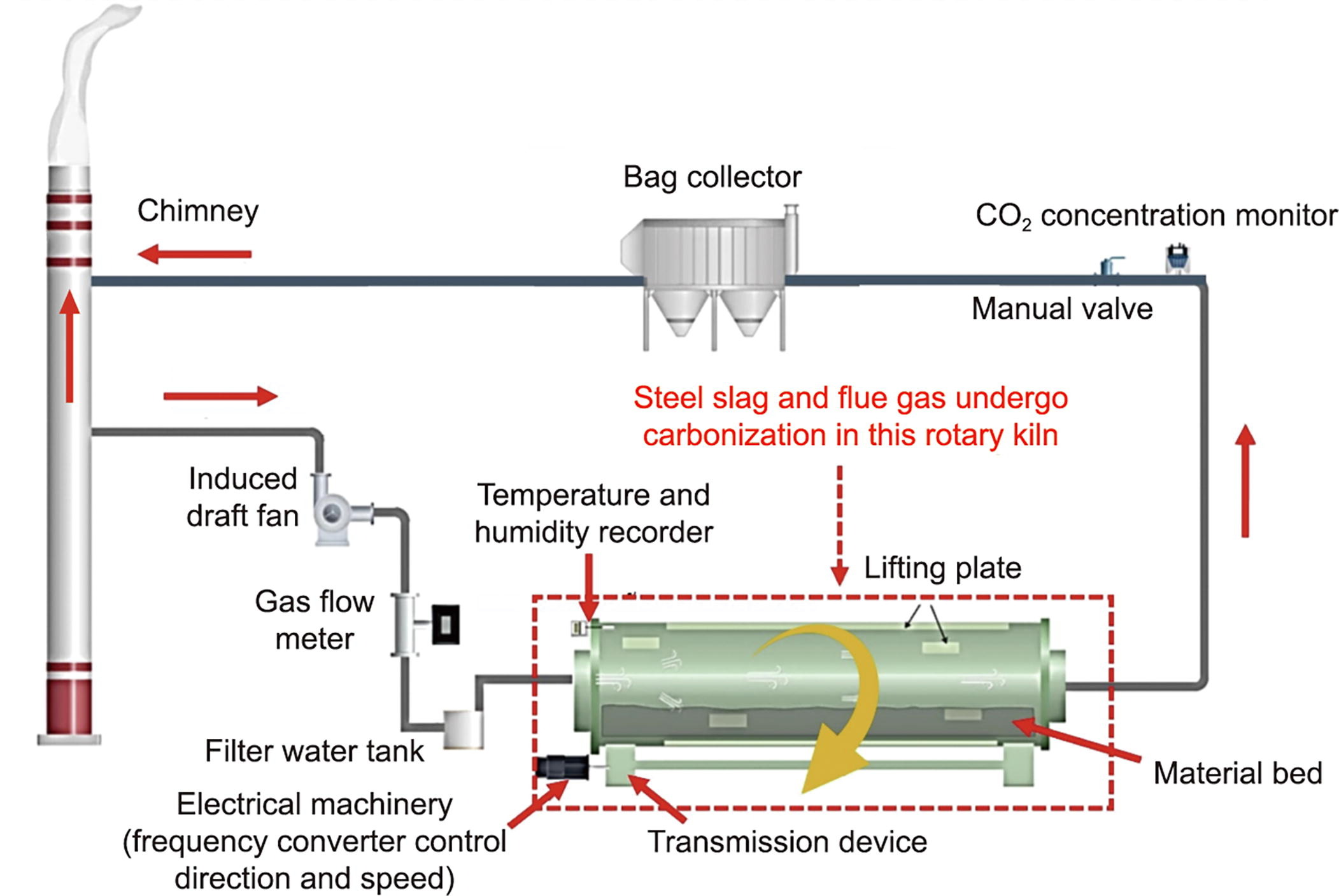 Bag collector

Chimney

$CO_2$ concentration monitor

Manual valve

Steel slag and flue gas undergo carbonization in this rotary kiln

Induced draft fan

Temperature and humidity recorder

Lifting plate

Gas flow meter

Filter water tank

Material bed

Electrical machinery (frequency converter control direction and speed)

Transmission device